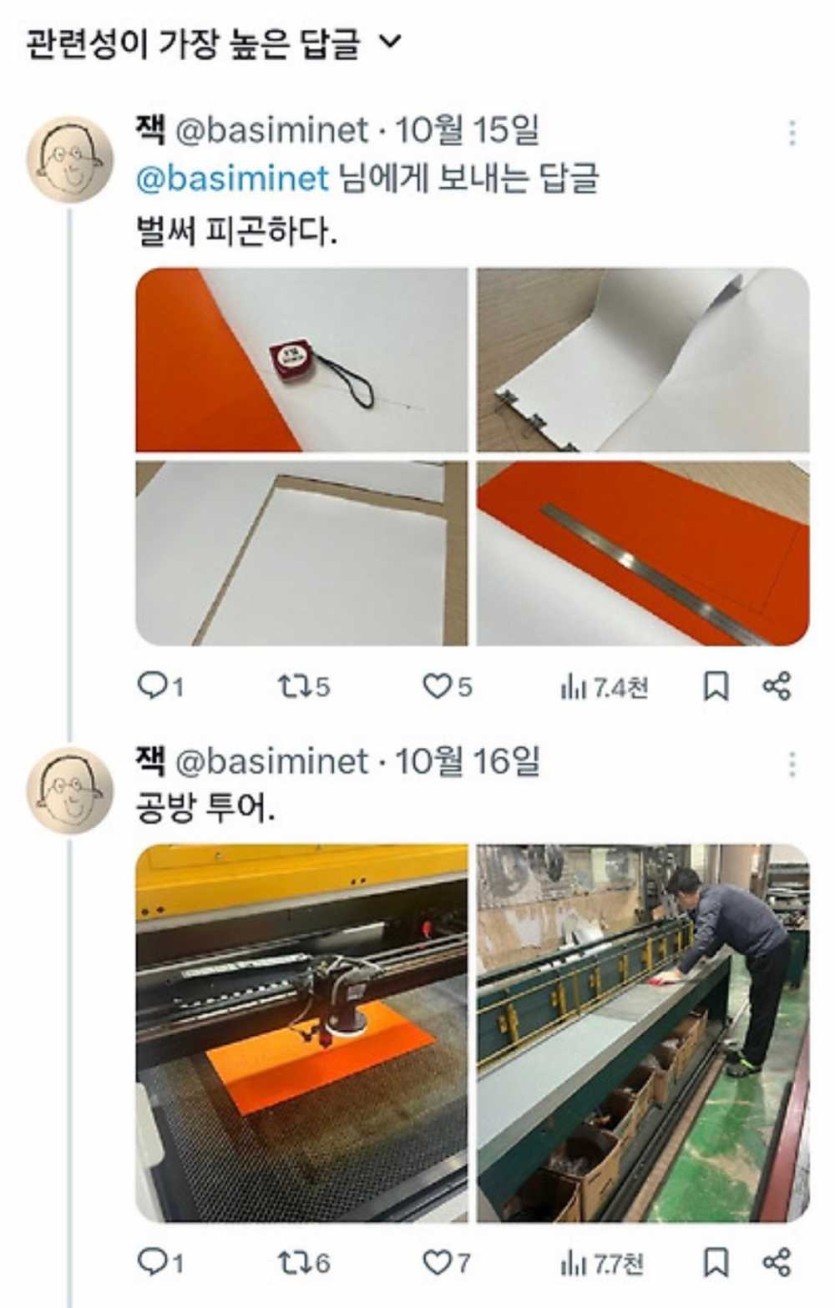 관련성이 가장 높은 답글

잭 @basiminet · 10월 15일
@basiminet 님에게 보내는 답글
벌써 피곤하다.

1 5 5 7.4천

잭 @basiminet · 10월 16일
공방 투어.

1 6 7 7.7천