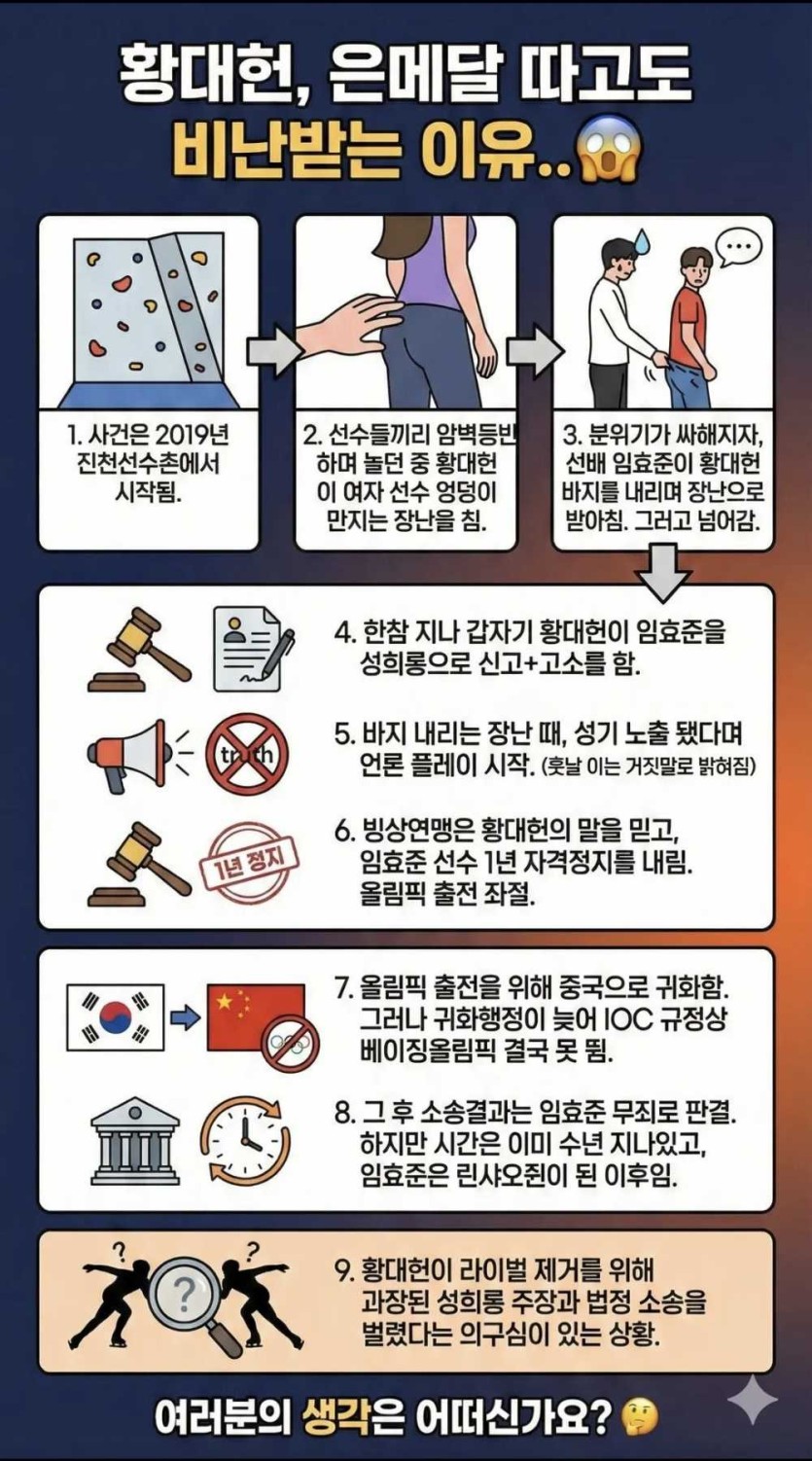 황대헌, 은메달 따고도
비난받는 이유..😱

1. 사건은 2019년 진천선수촌에서 시작됨.

2. 선수들끼리 암벽등반 하며 놀던 중 황대헌이 여자 선수 엉덩이 만지는 장난을 침.

3. 분위기가 싸해지자, 선배 임효준이 황대헌 바지를 내리며 장난으로 받아침. 그러고 넘어감.

4. 한참 지나 갑자기 황대헌이 임효준을 성희롱으로 신고+고소를 함.

truth

5. 바지 내리는 장난 때, 성기 노출 됐다며 언론 플레이 시작. (훗날 이는 거짓말로 밝혀짐)

1년 정지

6. 빙상연맹은 황대헌의 말을 믿고, 임효준 선수 1년 자격정지를 내림. 올림픽 출전 좌절.

7. 올림픽 출전을 위해 중국으로 귀화함. 그러나 귀화행정이 늦어 IOC 규정상 베이징올림픽 결국 못 뜀.

8. 그 후 소송결과는 임효준 무죄로 판결. 하지만 시간은 이미 수년 지나있고, 임효준은 린샤오쥔이 된 이후임.

? ? ?

9. 황대헌이 라이벌 제거를 위해 과장된 성희롱 주장과 법정 소송을 벌렸다는 의구심이 있는 상황.

여러분의 생각은 어떠신가요? 🤔